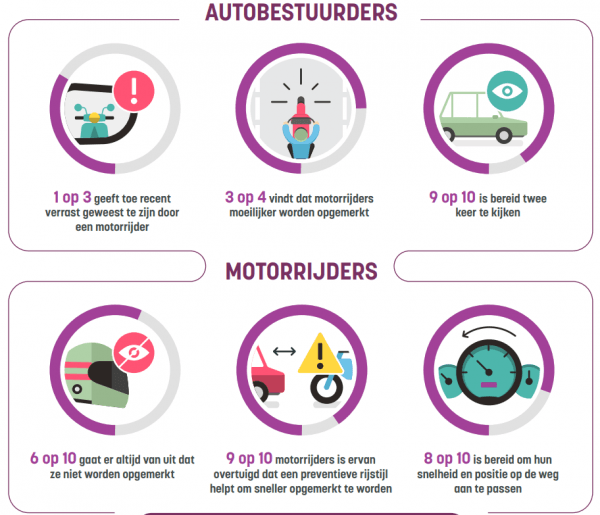 AUTOBESTUURDERS

1 op 3 geeft toe recent verrast geweest te zijn door een motorrijder

3 op 4 vindt dat motorrijders moeilijker worden opgemerkt

9 op 10 is bereid twee keer te kijken

MOTORRIJDERS

6 op 10 gaat er altijd van uit dat ze niet worden opgemerkt

9 op 10 motorrijders is ervan overtuigd dat een preventieve rijstijl helpt om sneller opgemerkt te worden

8 op 10 is bereid om hun snelheid en positie op de weg aan te passen